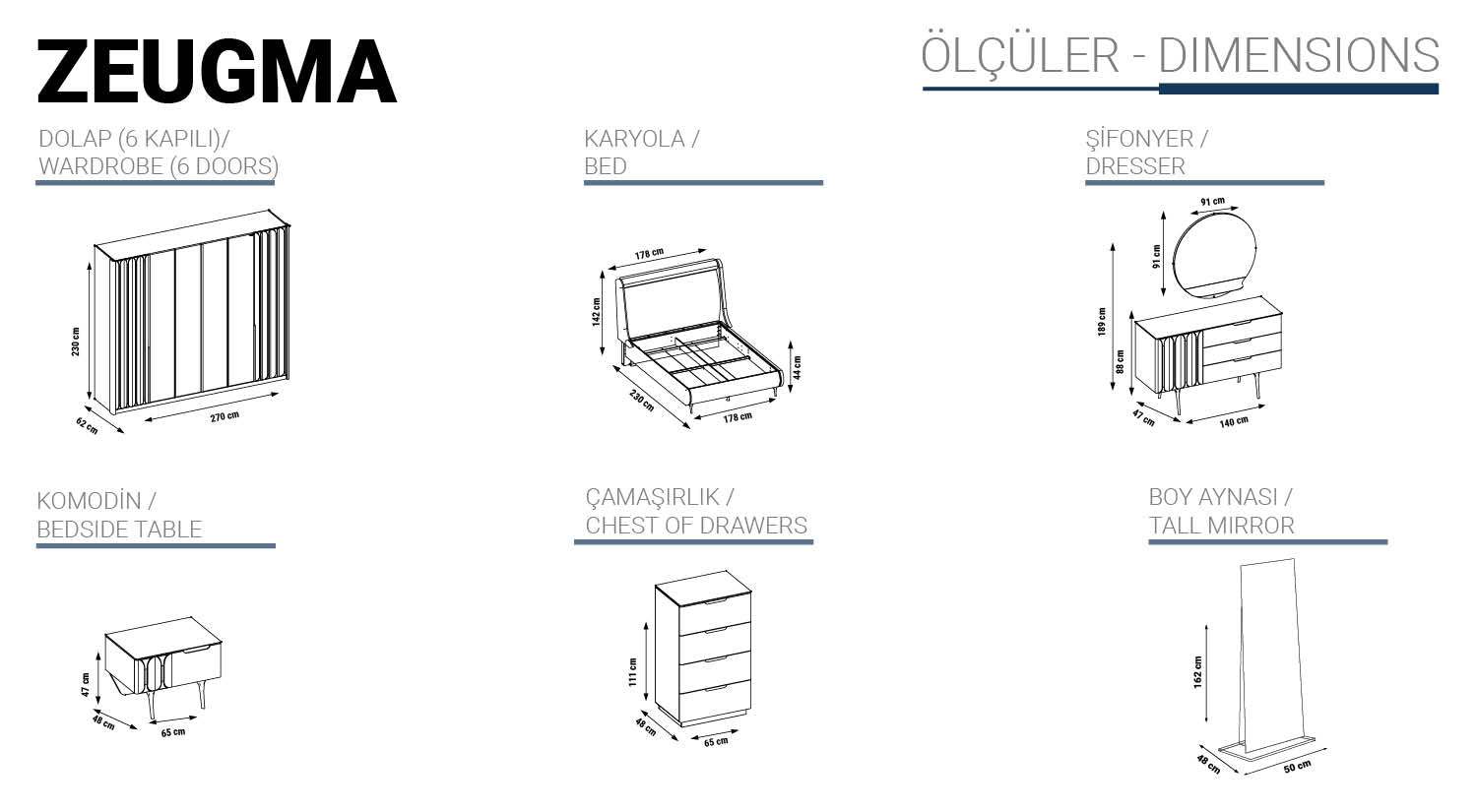 ZEUGMA

ÖLÇÜLER - DIMENSIONS

DOLAP (6 KAPILI)/
WARDROBE (6 DOORS)

230 cm
62 cm
270 cm

KARYOLA /
BED

178 cm
142 cm
44 cm
230 cm
178 cm

ŞİFONYER /
DRESSER

91 cm
91 cm
189 cm
88 cm
47 cm
140 cm

KOMODİN /
BEDSIDE TABLE

47 cm
48 cm
65 cm

ÇAMAŞIRLIK /
CHEST OF DRAWERS

111 cm
48 cm
65 cm

BOY AYNASI /
TALL MIRROR

162 cm
48 cm
50 cm