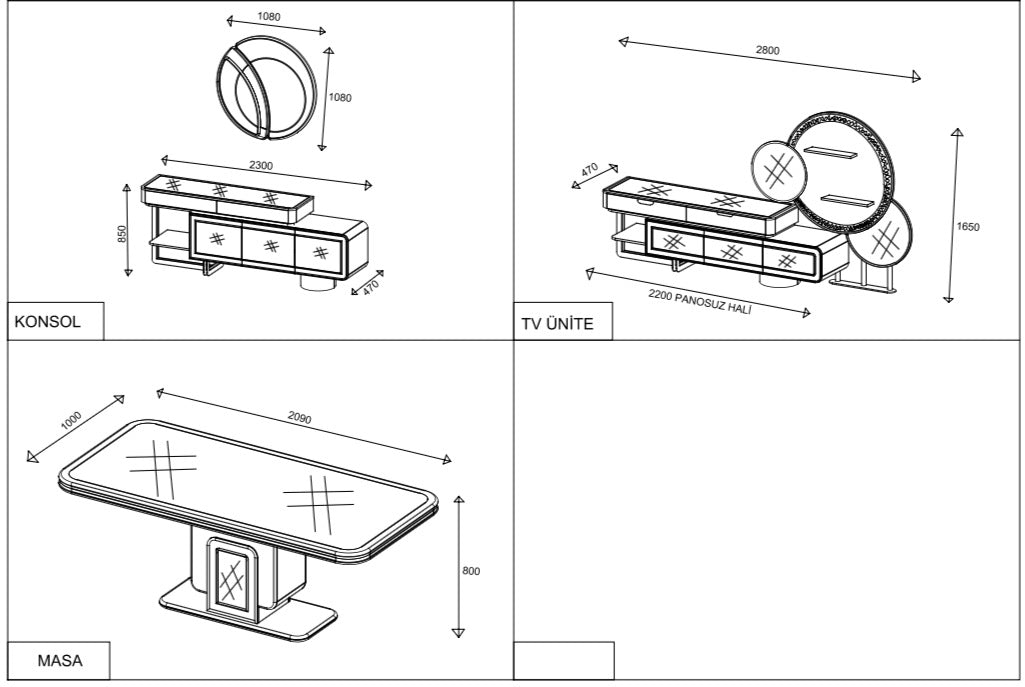 1080
1080
2300
850
470
KONSOL

2800
470
1650
2200 PANOSUZ HALİ
TV ÜNİTE

1000
2090
800
MASA